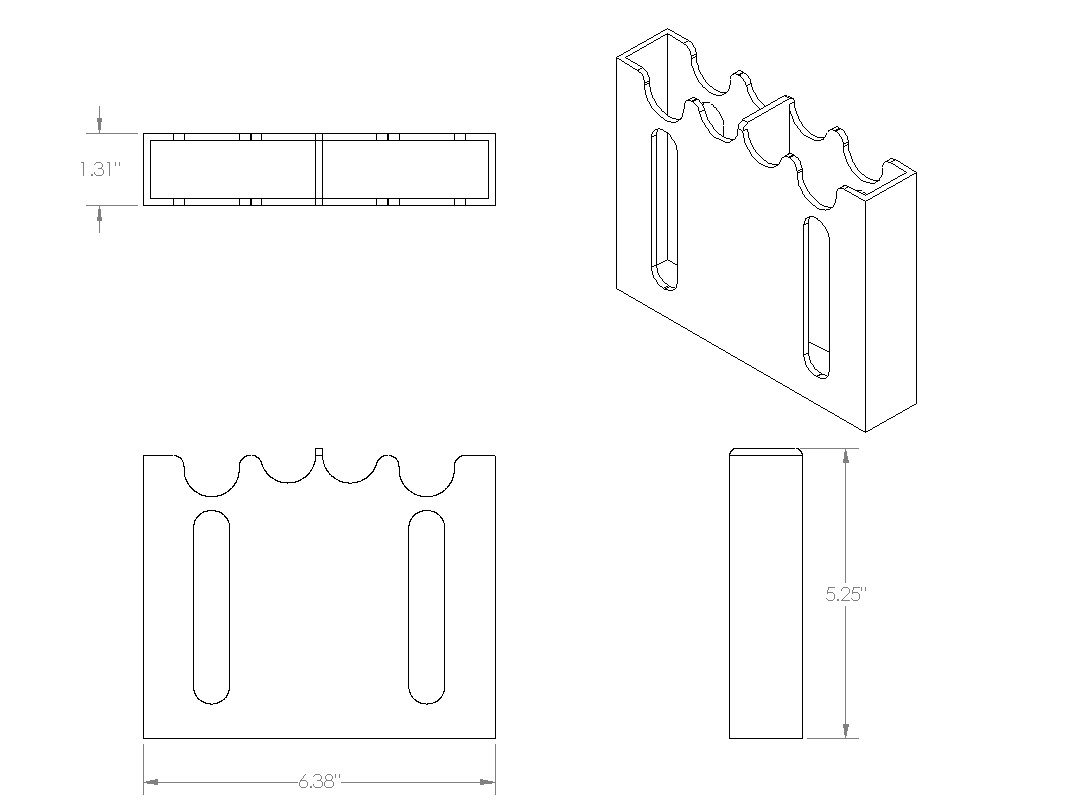 1.31"

5.25"

6.38"