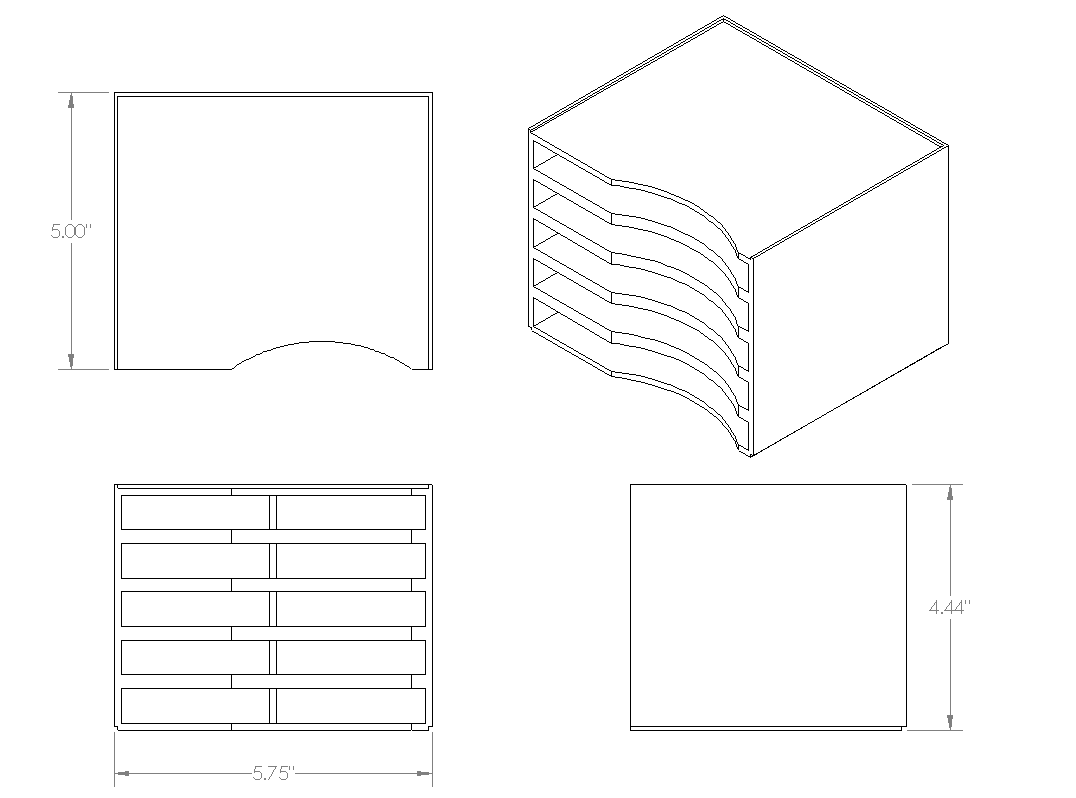 5.00"

4.44"

5.75"