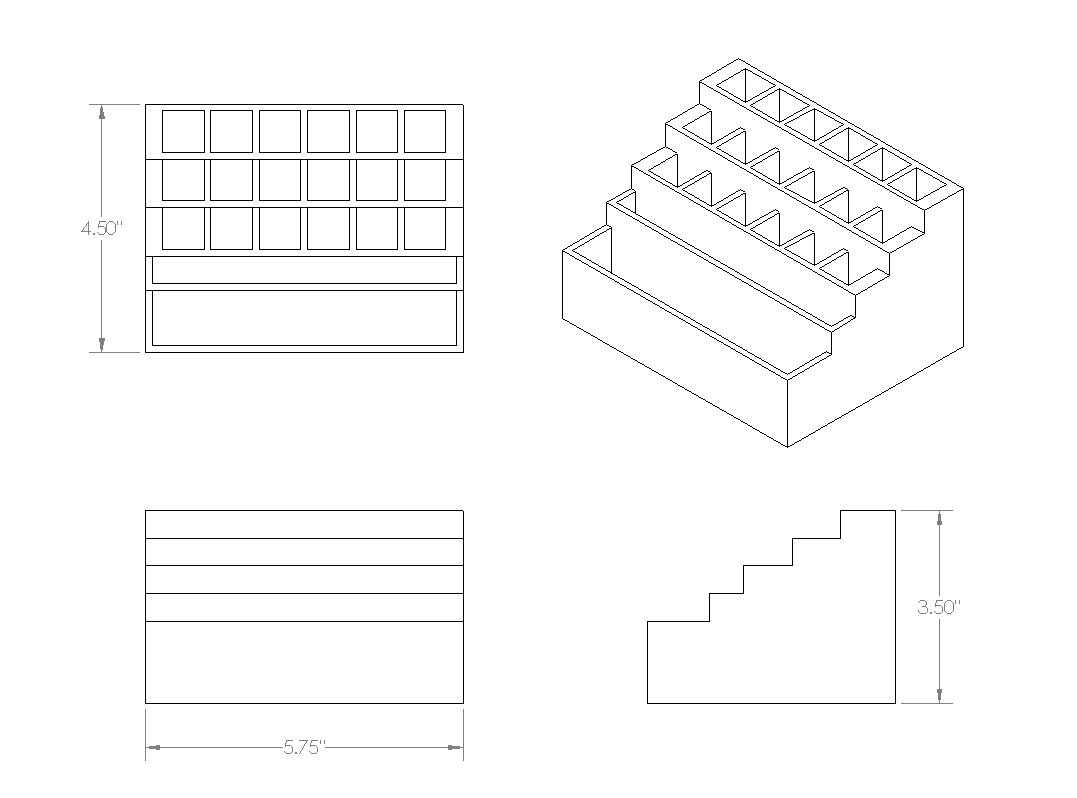 4.50"

5.75"

3.50"